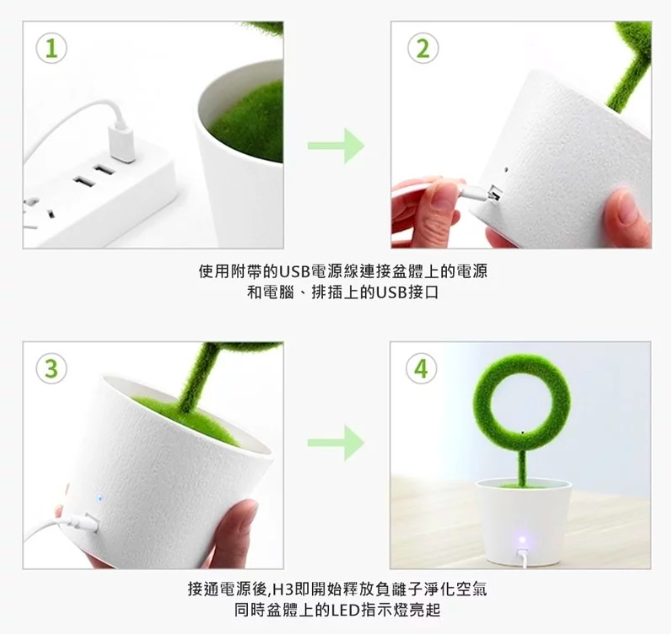 1

2

使用附帶的USB電源線連接盆體上的電源
和電腦、排插上的USB接口

3

4

接通電源後,H3即開始釋放負離子淨化空氣
同時盆體上的LED指示燈亮起